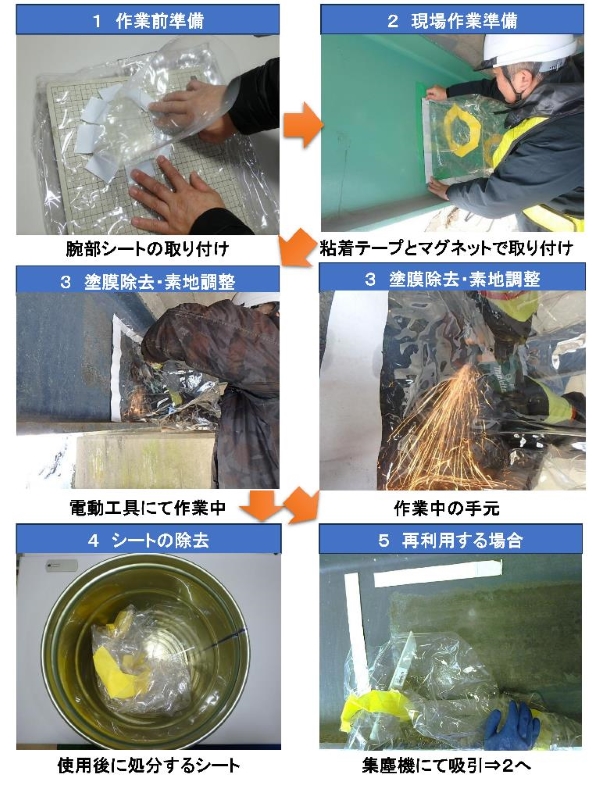 1　作業前準備

腕部シートの取り付け

2　現場作業準備

粘着テープとマグネットで取り付け

3　塗膜除去・素地調整

電動工具にて作業中

3　塗膜除去・素地調整

作業中の手元

4　シートの除去

使用後に処分するシート

5　再利用する場合

集塵機にて吸引⇒2へ