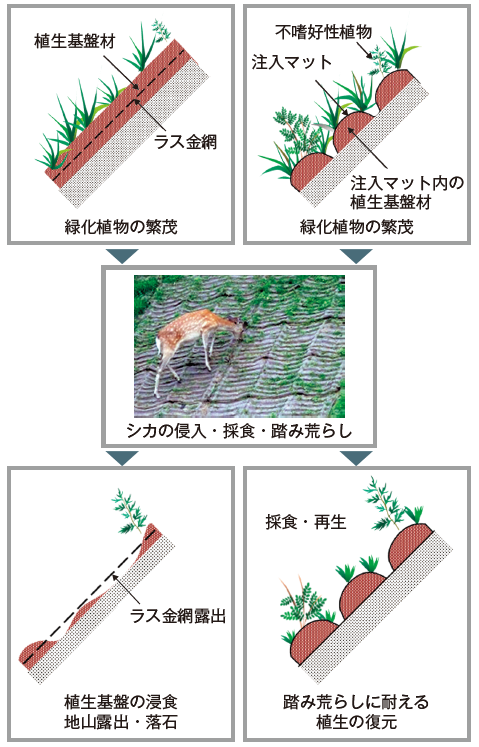 植生基盤材

ラス金網

緑化植物の繁茂

不嗜好性植物

注入マット

注入マット内の植生基盤材

緑化植物の繁茂

シカの侵入・採食・踏み荒らし

ラス金網露出

植生基盤の浸食
地山露出・落石

採食・再生

踏み荒らしに耐える
植生の復元