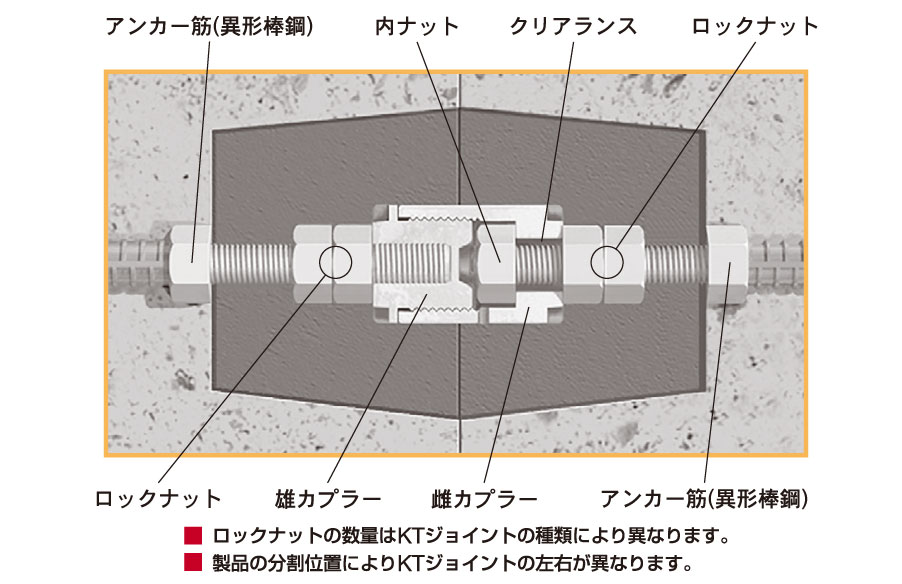 アンカー筋(異形棒鋼)

内ナット

クリアランス

ロックナット

ロックナット

雄カプラー

雌カプラー

アンカー筋(異形棒鋼)

■ ロックナットの数量はKTジョイントの種類により異なります。

■ 製品の分割位置によりKTジョイントの左右が異なります。