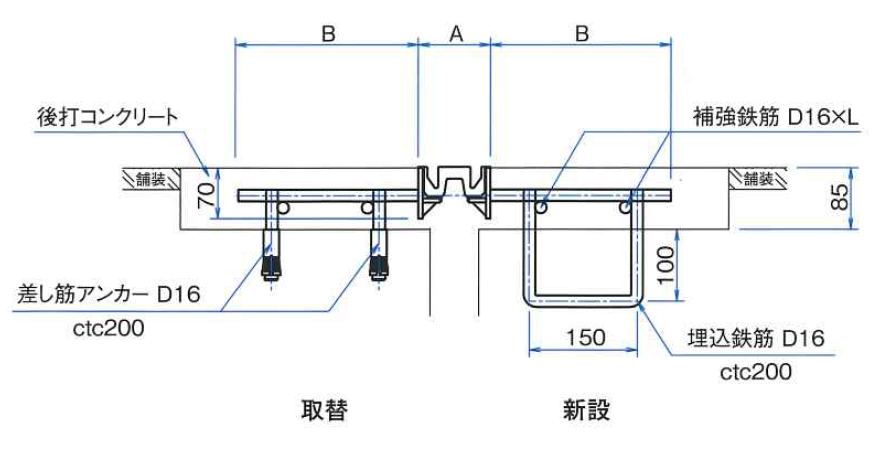 B
A
B
後打コンクリート
補強鉄筋 D16×L
舗装
舗装
70
85
100
差し筋アンカー D16
ctc200
150
埋込鉄筋 D16
ctc200
取替
新設