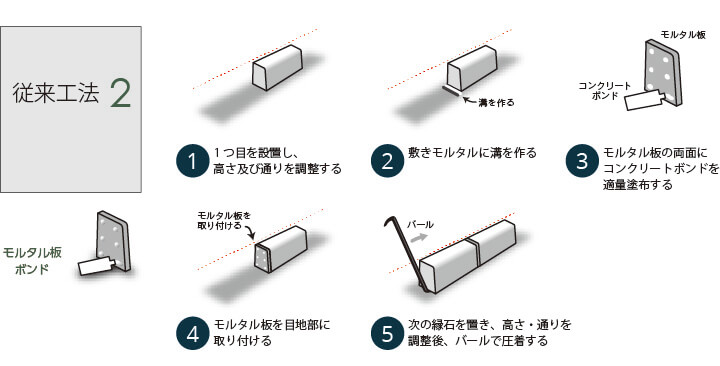 従来工法 2

モルタル板
ボンド

1 1つ目を設置し、高さ及び通りを調整する

溝を作る

2 敷きモルタルに溝を作る

モルタル板
コンクリートボンド

3 モルタル板の両面にコンクリートボンドを適量塗布する

モルタル板を取り付ける

4 モルタル板を目地部に取り付ける

バール

5 次の縁石を置き、高さ・通りを調整後、バールで圧着する