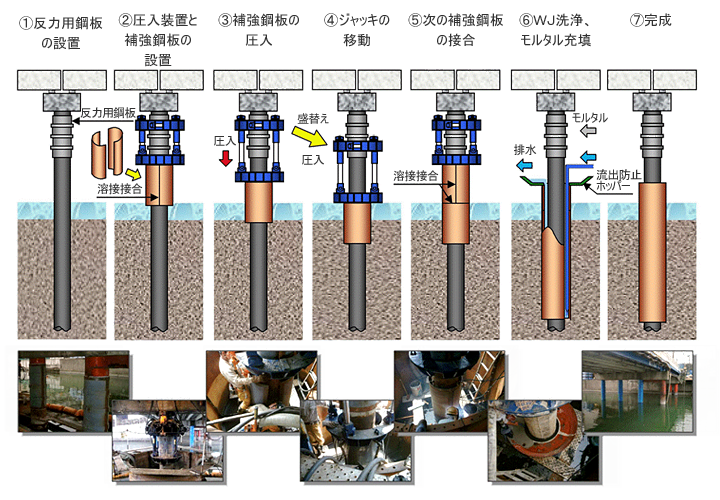 ①反力用鋼板の設置

②圧入装置と補強鋼板の設置

③補強鋼板の圧入

④ジャッキの移動

⑤次の補強鋼板の接合

⑥WJ洗浄、モルタル充填

⑦完成

反力用鋼板

溶接接合

圧入

盛替え

圧入

溶接接合

モルタル

排水

流出防止ホッパー