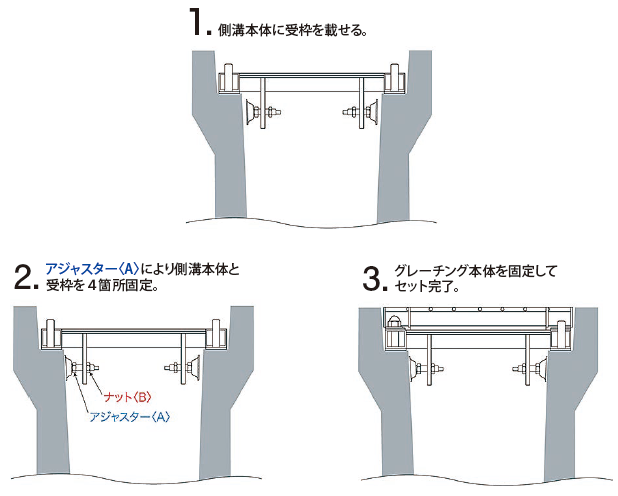 1. 側溝本体に受枠を載せる。

2. アジャスター〈A〉により側溝本体と受枠を４箇所固定。

ナット〈B〉
アジャスター〈A〉

3. グレーチング本体を固定してセット完了。