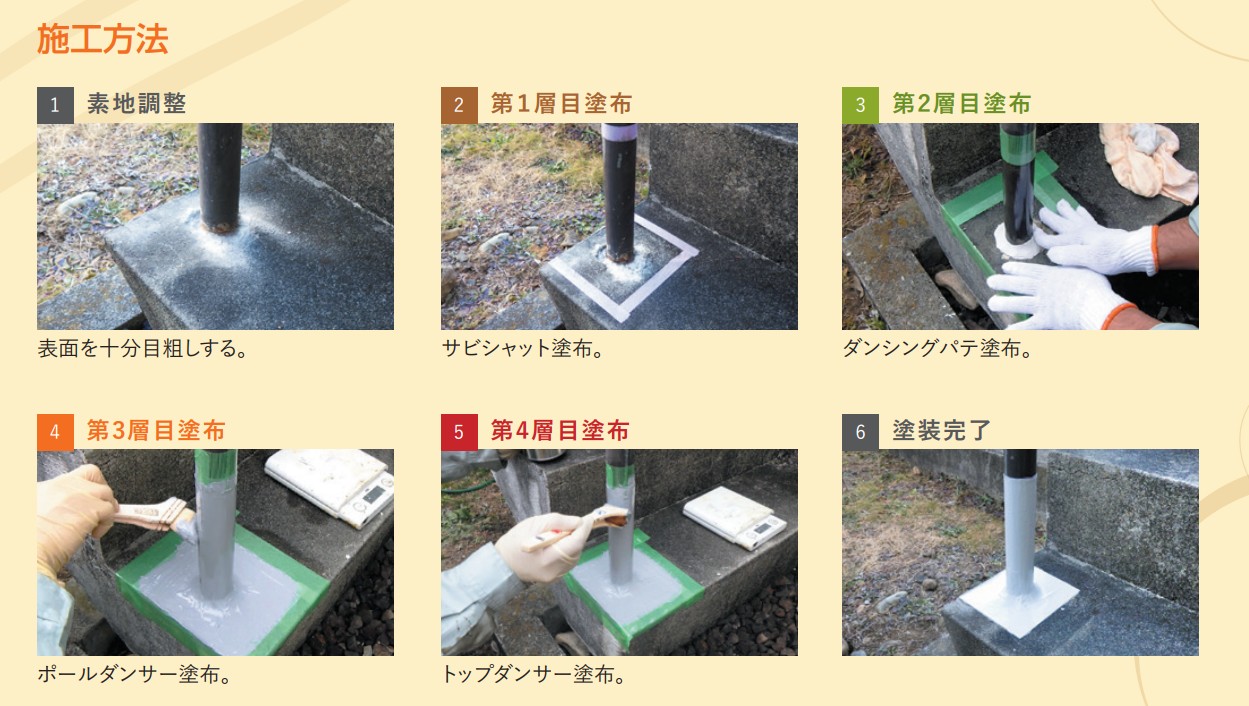 施工方法

1 素地調整

表面を十分目粗しする。

2 第1層目塗布

サビシャット塗布。

3 第2層目塗布

ダンシングパテ塗布。

4 第3層目塗布

ポールダンサー塗布。

5 第4層目塗布

トップダンサー塗布。

6 塗装完了