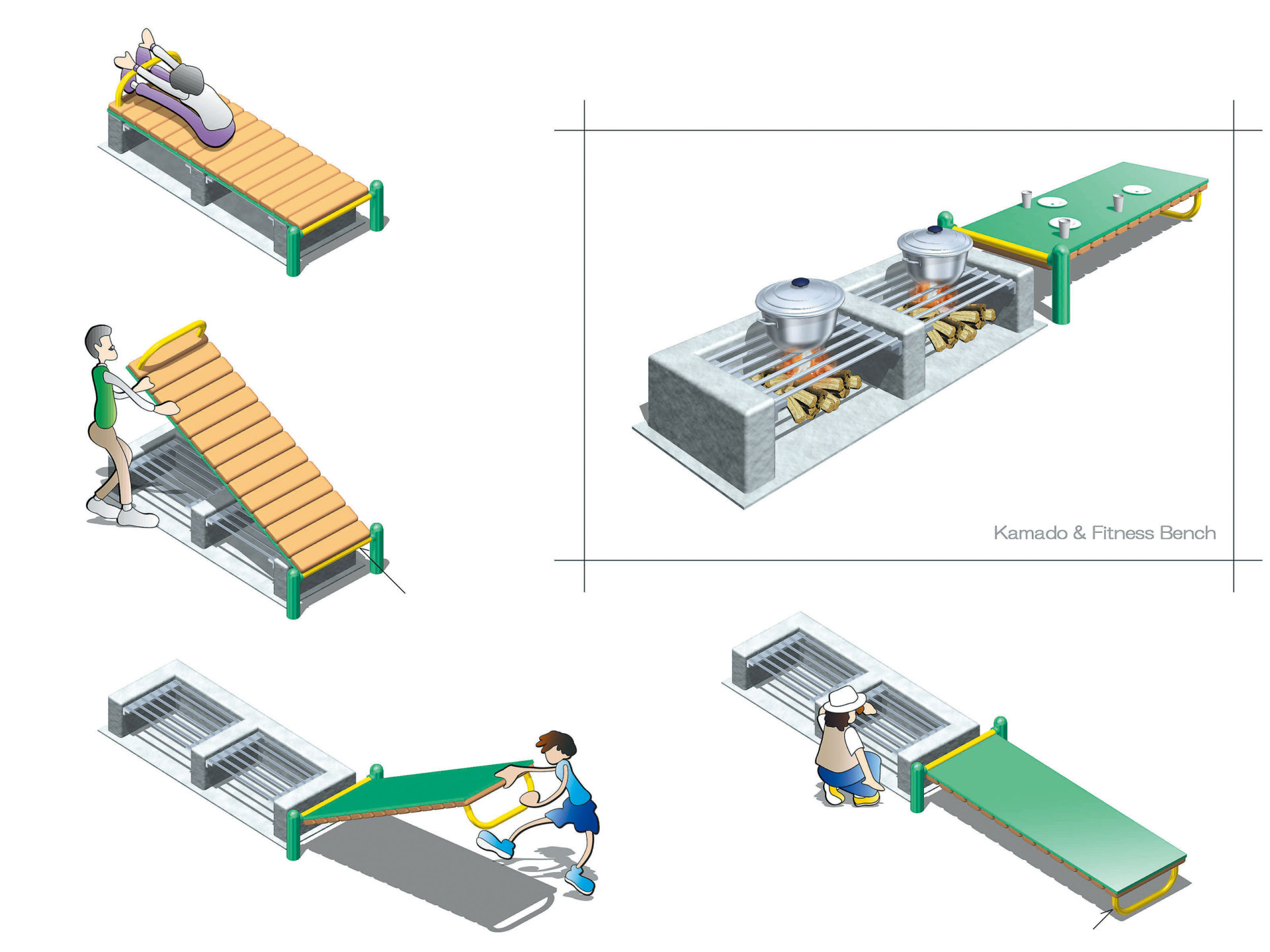 Kamado & Fitness Bench