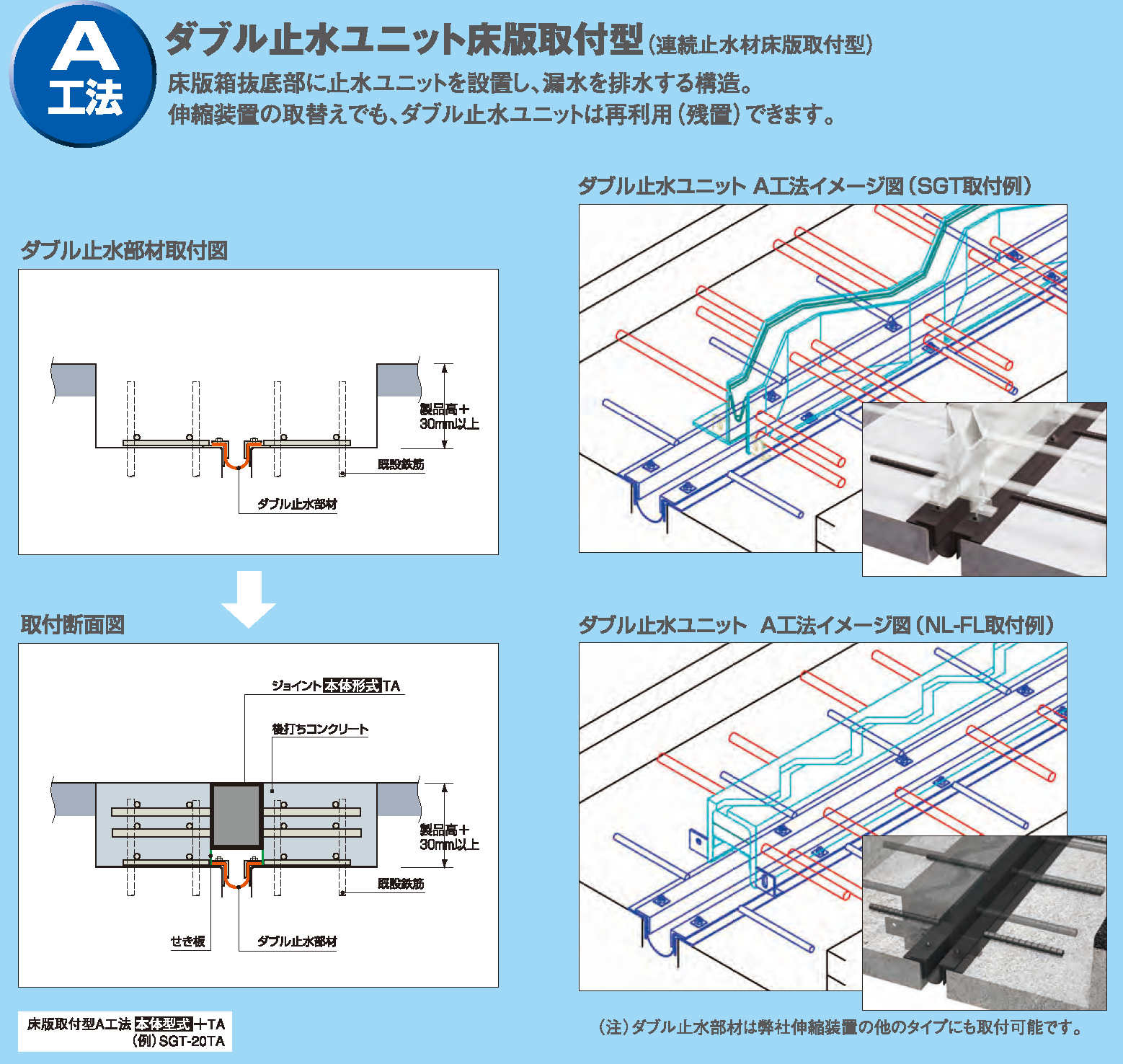 A
工法

ダブル止水ユニット床版取付型（連続止水材床版取付型）

床版箱抜底部に止水ユニットを設置し、漏水を排水する構造。
伸縮装置の取替えでも、ダブル止水ユニットは再利用（残置）できます。

ダブル止水部材取付図

製品高＋30mm以上

既設鉄筋

ダブル止水部材

取付断面図

ジョイント本体形式TA

後打ちコンクリート

製品高＋30mm以上

既設鉄筋

せき板

ダブル止水部材

床版取付型A工法 本体型式＋TA
（例）SGT-20TA

ダブル止水ユニット A工法イメージ図（SGT取付例）

ダブル止水ユニット A工法イメージ図（NL-FL取付例）

（注）ダブル止水部材は弊社伸縮装置の他のタイプにも取付可能です。